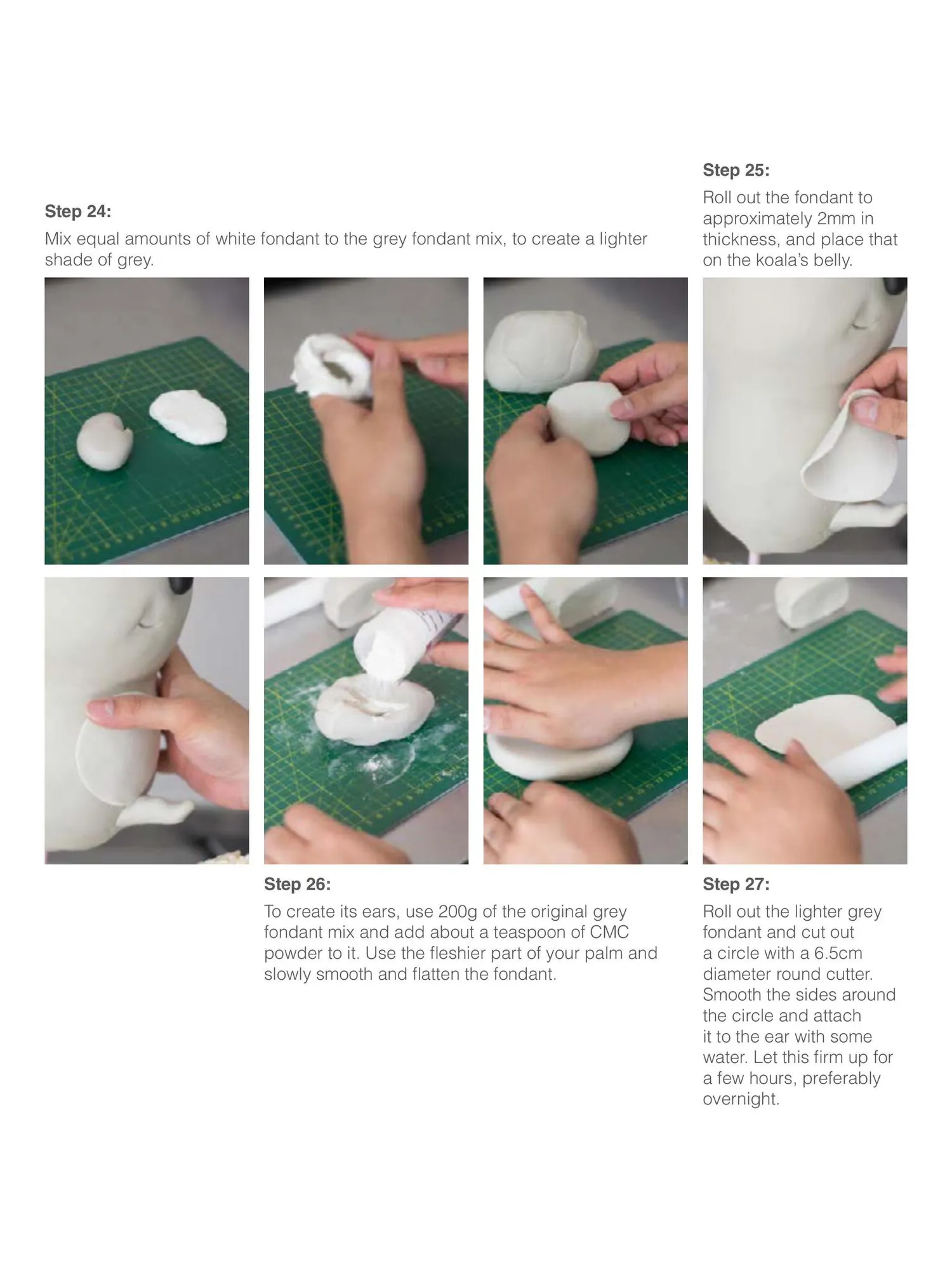 Step 24:
Mix equal amounts of white fondant to the grey fondant mix, to create a lighter shade of grey.

Step 25:
Roll out the fondant to approximately 2mm in thickness, and place that on the koala's belly.

Step 26:
To create its ears, use 200g of the original grey fondant mix and add about a teaspoon of CMC powder to it. Use the fleshier part of your palm and slowly smooth and flatten the fondant.

Step 27:
Roll out the lighter grey fondant and cut out a circle with a 6.5cm diameter round cutter. Smooth the sides around the circle and attach it to the ear with some water. Let this firm up for a few hours, preferably overnight.