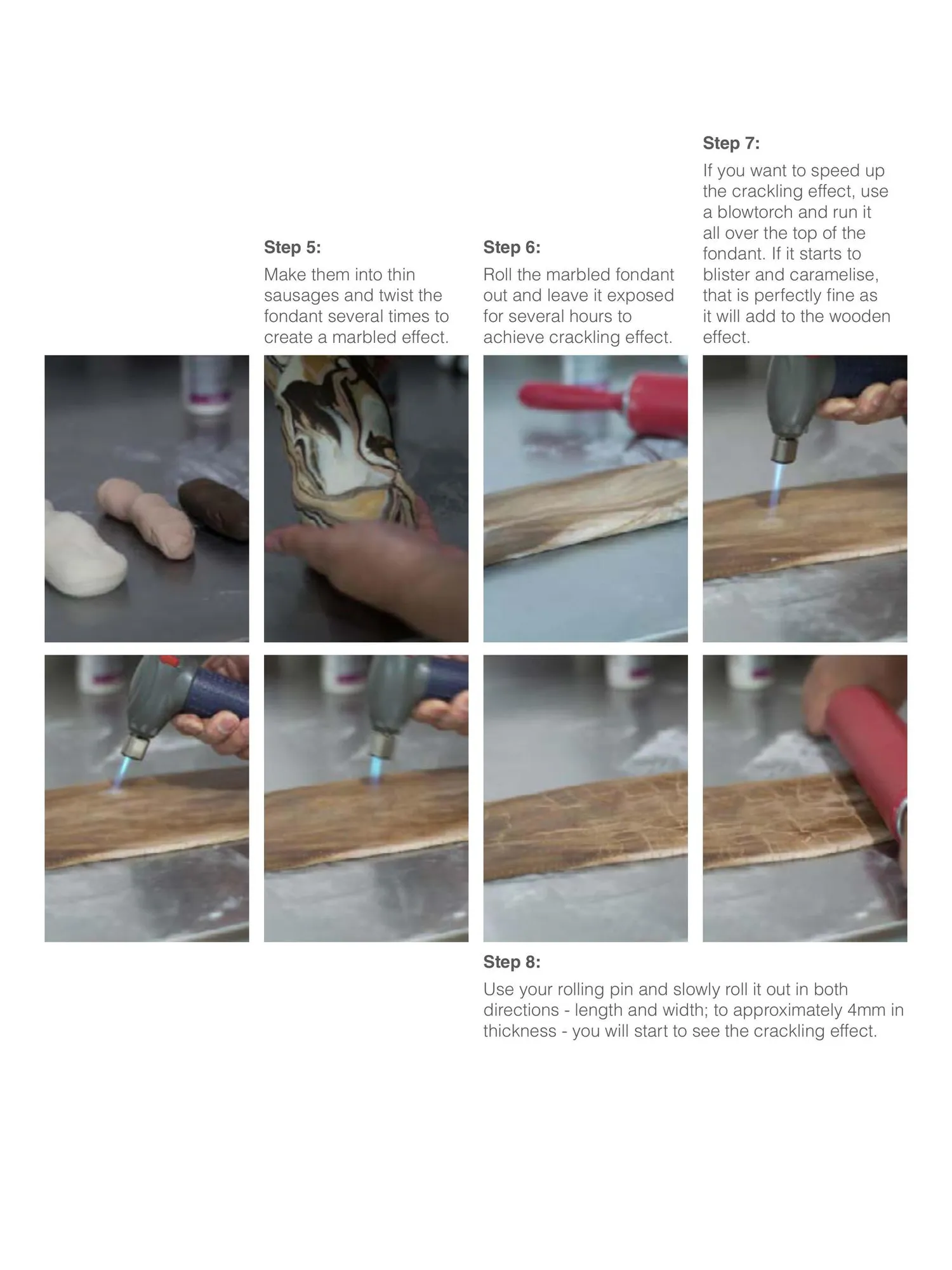 Step 5:
Make them into thin sausages and twist the fondant several times to create a marbled effect.

Step 6:
Roll the marbled fondant out and leave it exposed for several hours to achieve crackling effect.

Step 7:
If you want to speed up the crackling effect, use a blowtorch and run it all over the top of the fondant. If it starts to blister and caramelise, that is perfectly fine as it will add to the wooden effect.

Step 8:
Use your rolling pin and slowly roll it out in both directions - length and width; to approximately 4mm in thickness - you will start to see the crackling effect.