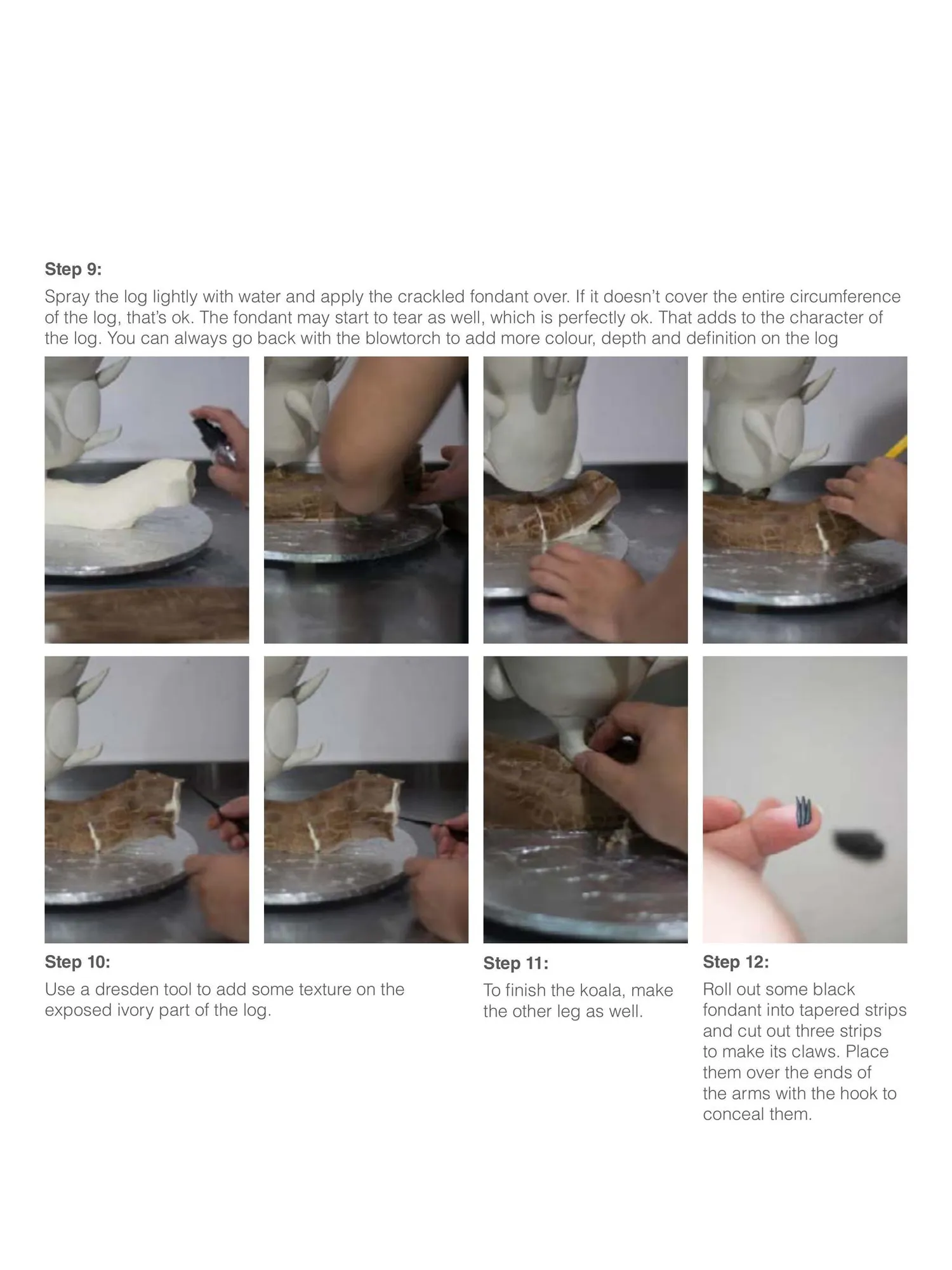 Step 9:

Spray the log lightly with water and apply the crackled fondant over. If it doesn't cover the entire circumference of the log, that's ok. The fondant may start to tear as well, which is perfectly ok. That adds to the character of the log. You can always go back with the blowtorch to add more colour, depth and definition on the log

Step 10:

Use a dresden tool to add some texture on the exposed ivory part of the log.

Step 11:

To finish the koala, make the other leg as well.

Step 12:

Roll out some black fondant into tapered strips and cut out three strips to make its claws. Place them over the ends of the arms with the hook to conceal them.