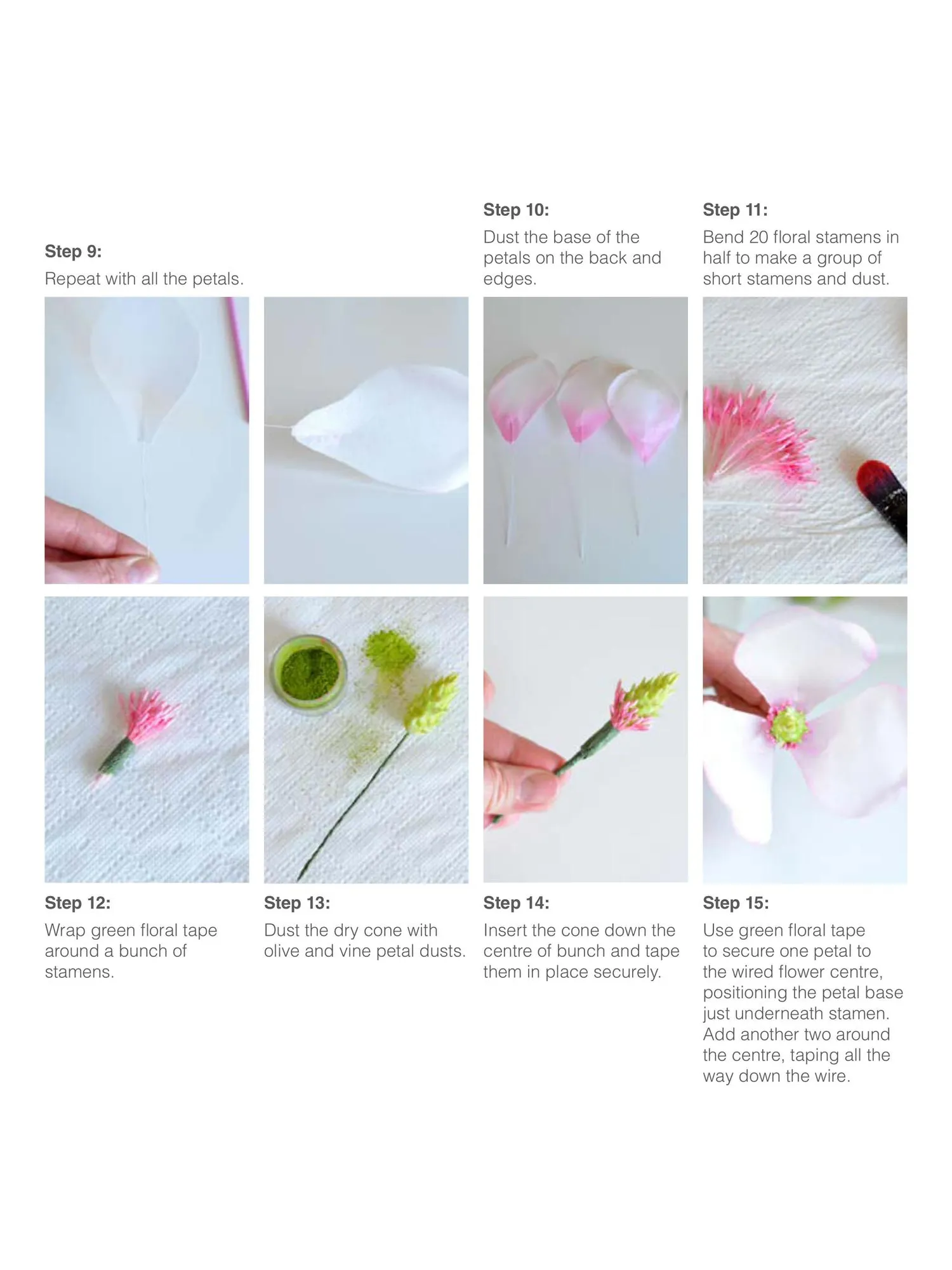 Step 9:
Repeat with all the petals.

Step 10:
Dust the base of the petals on the back and edges.

Step 11:
Bend 20 floral stamens in half to make a group of short stamens and dust.

Step 12:
Wrap green floral tape around a bunch of stamens.

Step 13:
Dust the dry cone with olive and vine petal dusts.

Step 14:
Insert the cone down the centre of bunch and tape them in place securely.

Step 15:
Use green floral tape to secure one petal to the wired flower centre, positioning the petal base just underneath stamen. Add another two around the centre, taping all the way down the wire.