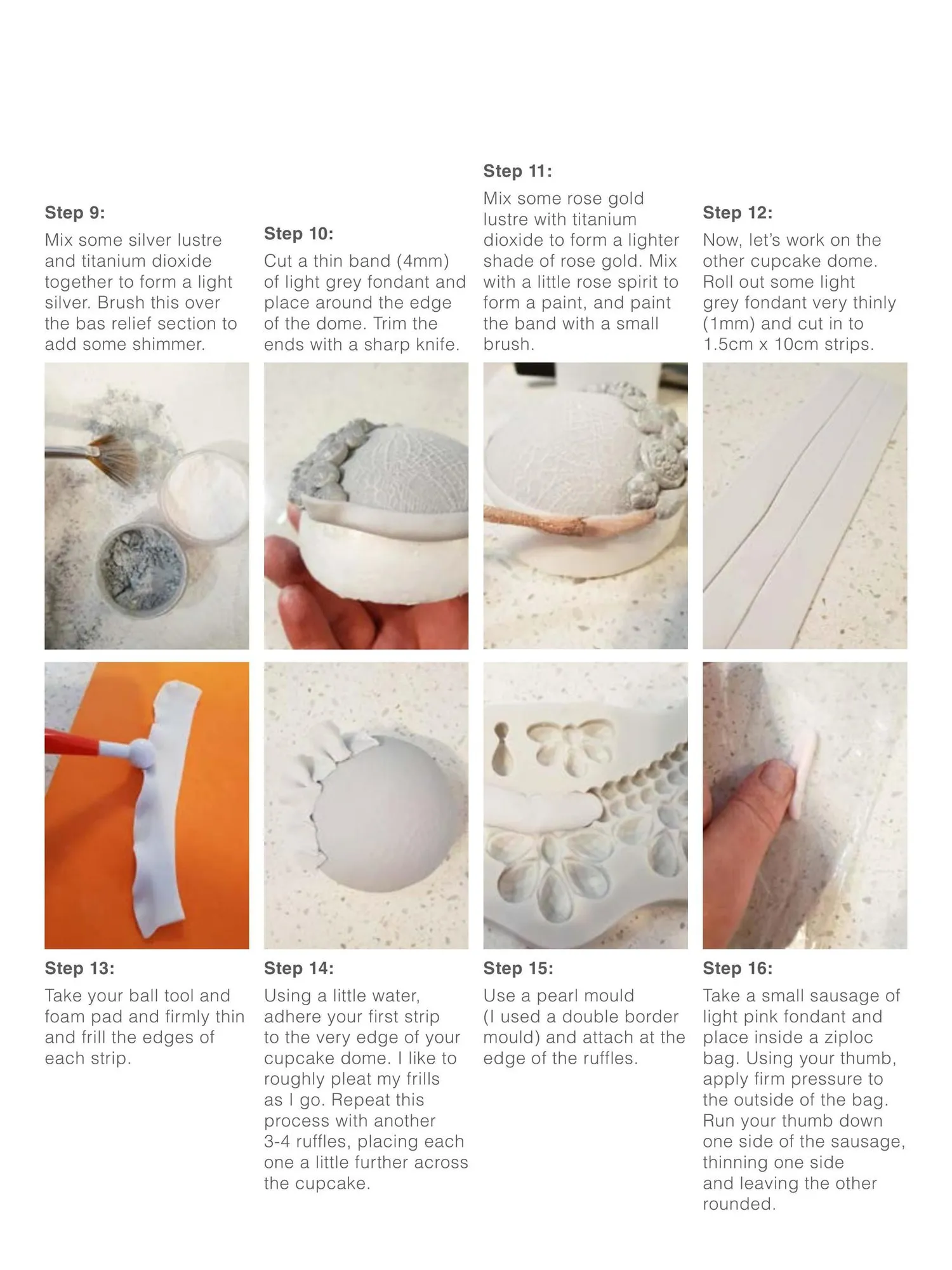 Step 9:
Mix some silver lustre and titanium dioxide together to form a light silver. Brush this over the bas relief section to add some shimmer.

Step 10:
Cut a thin band (4mm) of light grey fondant and place around the edge of the dome. Trim the ends with a sharp knife.

Step 11:
Mix some rose gold lustre with titanium dioxide to form a lighter shade of rose gold. Mix with a little rose spirit to form a paint, and paint the band with a small brush.

Step 12:
Now, let's work on the other cupcake dome. Roll out some light grey fondant very thinly (1mm) and cut in to 1.5cm x 10cm strips.

Step 13:
Take your ball tool and foam pad and firmly thin and frill the edges of each strip.

Step 14:
Using a little water, adhere your first strip to the very edge of your cupcake dome. I like to roughly pleat my frills as I go. Repeat this process with another 3-4 ruffles, placing each one a little further across the cupcake.

Step 15:
Use a pearl mould (I used a double border mould) and attach at the edge of the ruffles.

Step 16:
Take a small sausage of light pink fondant and place inside a ziploc bag. Using your thumb, apply firm pressure to the outside of the bag. Run your thumb down one side of the sausage, thinning one side and leaving the other rounded.