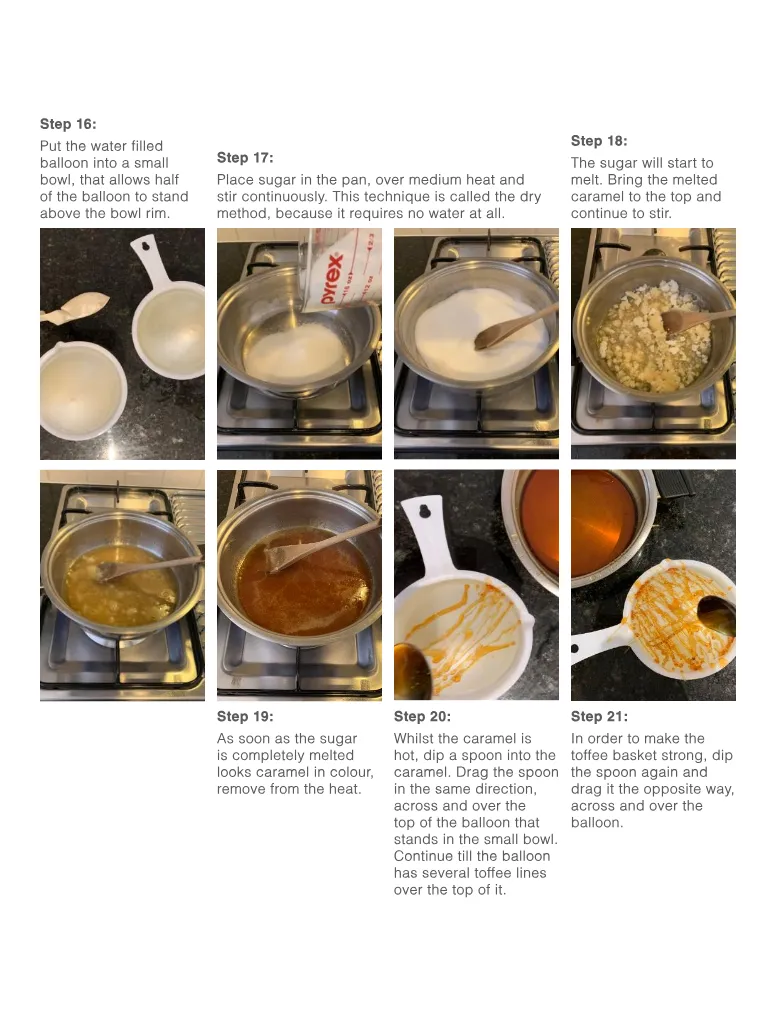 Step 16:
Put the water filled balloon into a small bowl, that allows half of the balloon to stand above the bowl rim.

Step 17:
Place sugar in the pan, over medium heat and stir continuously. This technique is called the dry method, because it requires no water at all.

Step 18:
The sugar will start to melt. Bring the melted caramel to the top and continue to stir.

pyrex

Step 19:
As soon as the sugar is completely melted looks caramel in colour, remove from the heat.

Step 20:
Whilst the caramel is hot, dip a spoon into the caramel. Drag the spoon in the same direction, across and over the top of the balloon that stands in the small bowl. Continue till the balloon has several toffee lines over the top of it.

Step 21:
In order to make the toffee basket strong, dip the spoon again and drag it the opposite way, across and over the balloon.