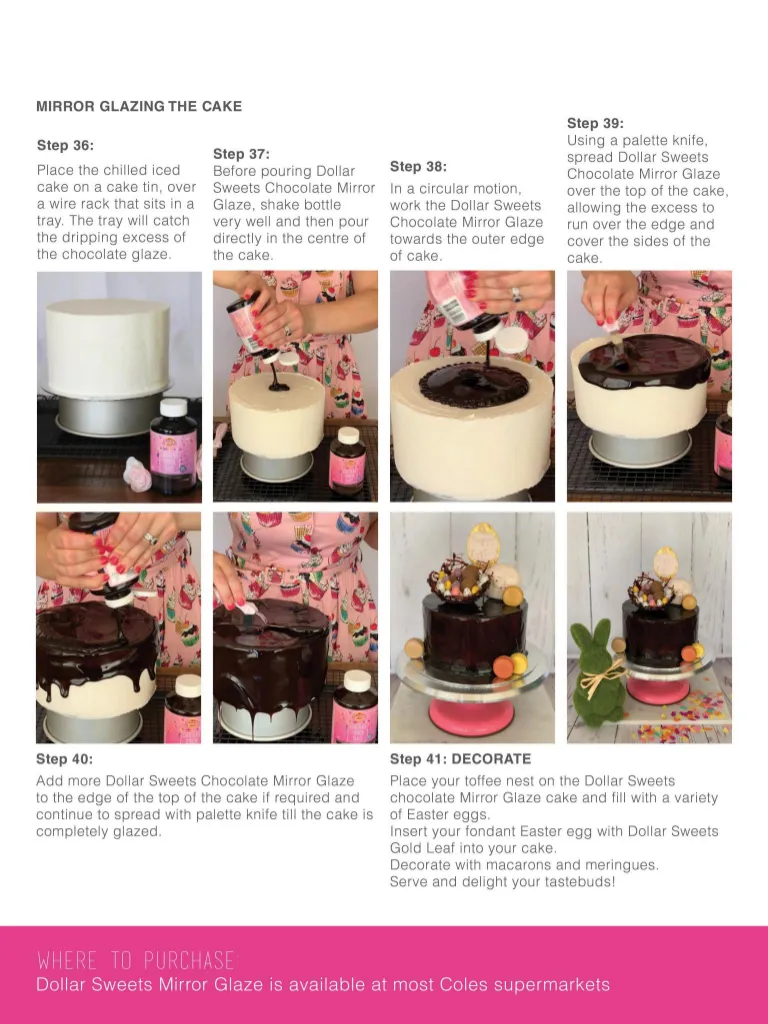 MIRROR GLAZING THE CAKE

Step 36:
Place the chilled iced cake on a cake tin, over a wire rack that sits in a tray. The tray will catch the dripping excess of the chocolate glaze.

Step 37:
Before pouring Dollar Sweets Chocolate Mirror Glaze, shake bottle very well and then pour directly in the centre of the cake.

Step 38:
In a circular motion, work the Dollar Sweets Chocolate Mirror Glaze towards the outer edge of cake.

Step 39:
Using a palette knife, spread Dollar Sweets Chocolate Mirror Glaze over the top of the cake, allowing the excess to run over the edge and cover the sides of the cake.

Step 40:
Add more Dollar Sweets Chocolate Mirror Glaze to the edge of the top of the cake if required and continue to spread with palette knife till the cake is completely glazed.

Step 41: DECORATE
Place your toffee nest on the Dollar Sweets chocolate Mirror Glaze cake and fill with a variety of Easter eggs.
Insert your fondant Easter egg with Dollar Sweets Gold Leaf into your cake.
Decorate with macarons and meringues.
Serve and delight your tastebuds!

WHERE TO PURCHASE
Dollar Sweets Mirror Glaze is available at most Coles supermarkets