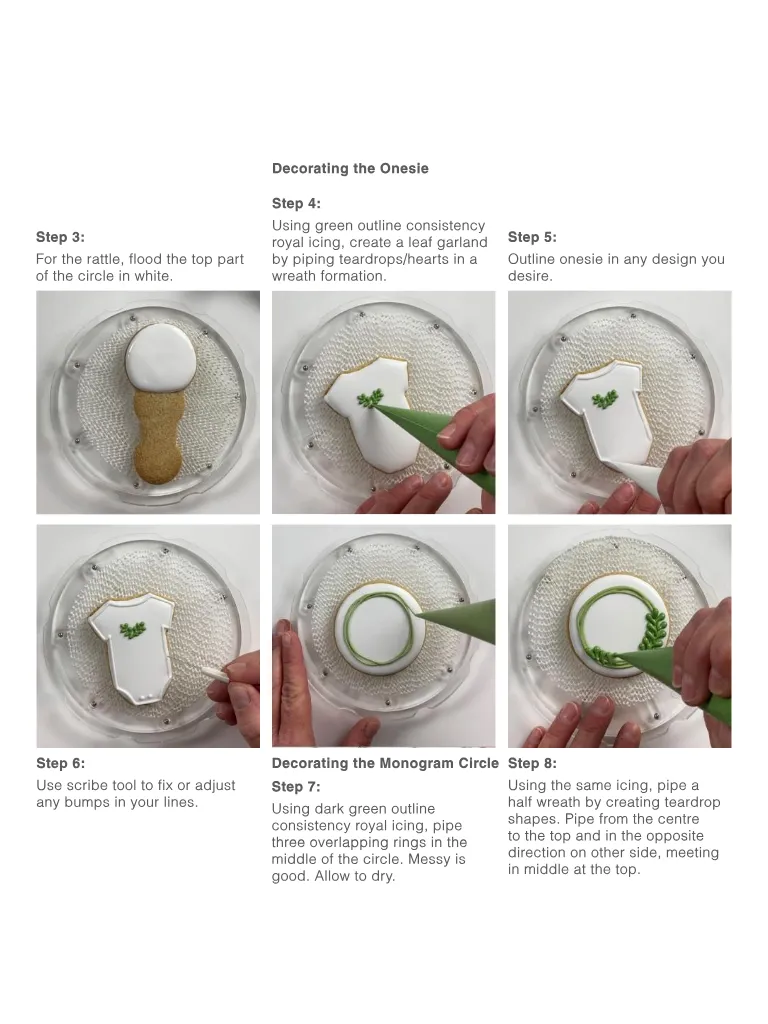 Step 3:
For the rattle, flood the top part of the circle in white.

Decorating the Onesie

Step 4:
Using green outline consistency royal icing, create a leaf garland by piping teardrops/hearts in a wreath formation.

Step 5:
Outline onesie in any design you desire.

Step 6:
Use scribe tool to fix or adjust any bumps in your lines.

Decorating the Monogram Circle

Step 7:
Using dark green outline consistency royal icing, pipe three overlapping rings in the middle of the circle. Messy is good. Allow to dry.

Step 8:
Using the same icing, pipe a half wreath by creating teardrop shapes. Pipe from the centre to the top and in the opposite direction on other side, meeting in middle at the top.