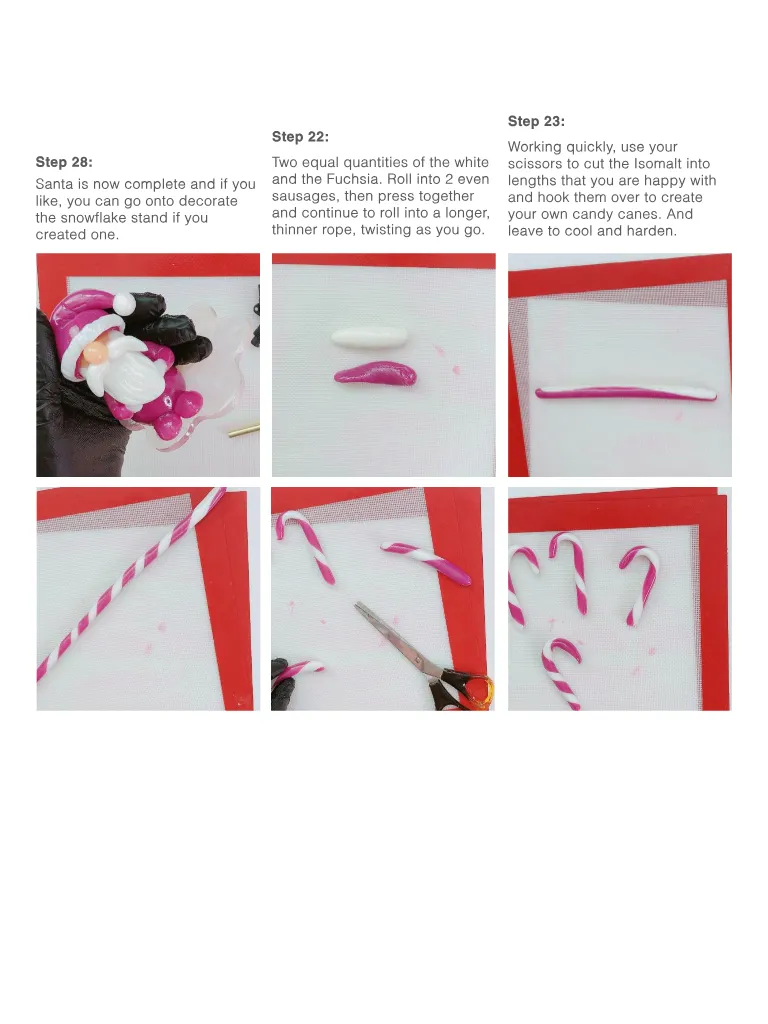 Step 28:

Santa is now complete and if you like, you can go onto decorate the snowflake stand if you created one.

Step 22:

Two equal quantities of the white and the Fuchsia. Roll into 2 even sausages, then press together and continue to roll into a longer, thinner rope, twisting as you go.

Step 23:

Working quickly, use your scissors to cut the Isomalt into lengths that you are happy with and hook them over to create your own candy canes. And leave to cool and harden.