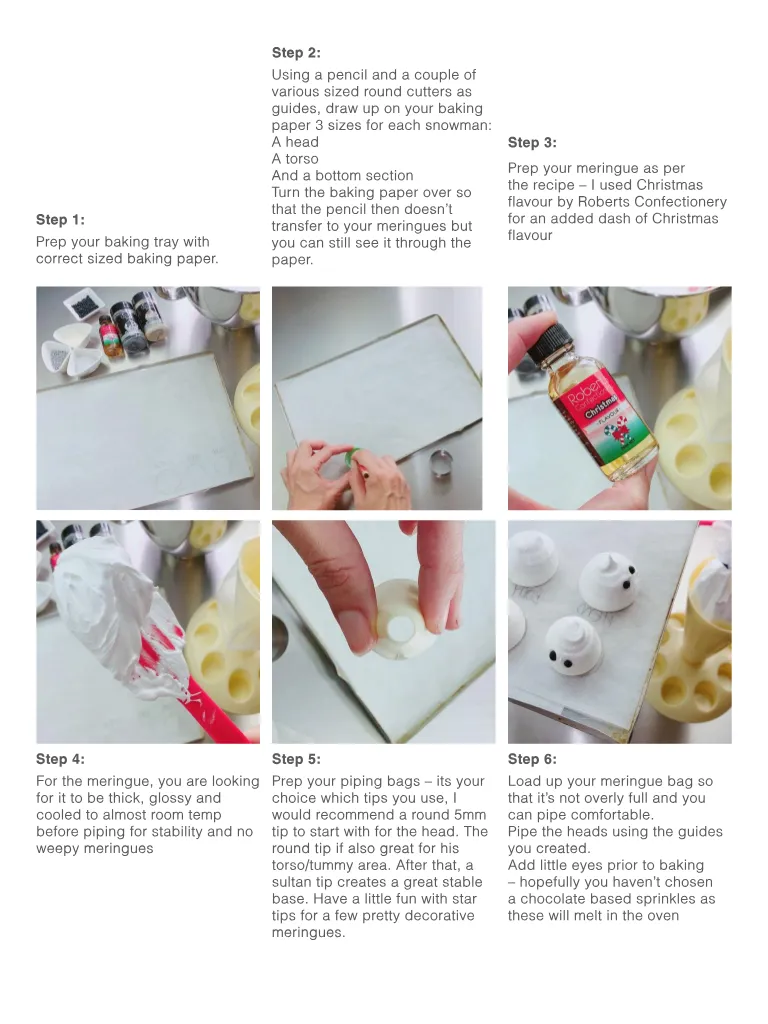 Step 1:
Prep your baking tray with correct sized baking paper.

Step 2:
Using a pencil and a couple of various sized round cutters as guides, draw up on your baking paper 3 sizes for each snowman:
A head
A torso
And a bottom section
Turn the baking paper over so that the pencil then doesn't transfer to your meringues but you can still see it through the paper.

Step 3:
Prep your meringue as per the recipe – I used Christmas flavour by Roberts Confectionery for an added dash of Christmas flavour

Roberts
Christmas
FLAVOUR

Step 4:
For the meringue, you are looking for it to be thick, glossy and cooled to almost room temp before piping for stability and no weepy meringues

Step 5:
Prep your piping bags – its your choice which tips you use, I would recommend a round 5mm tip to start with for the head. The round tip if also great for his torso/tummy area. After that, a sultan tip creates a great stable base. Have a little fun with star tips for a few pretty decorative meringues.

Step 6:
Load up your meringue bag so that it's not overly full and you can pipe comfortable.
Pipe the heads using the guides you created.
Add little eyes prior to baking – hopefully you haven't chosen a chocolate based sprinkles as these will melt in the oven