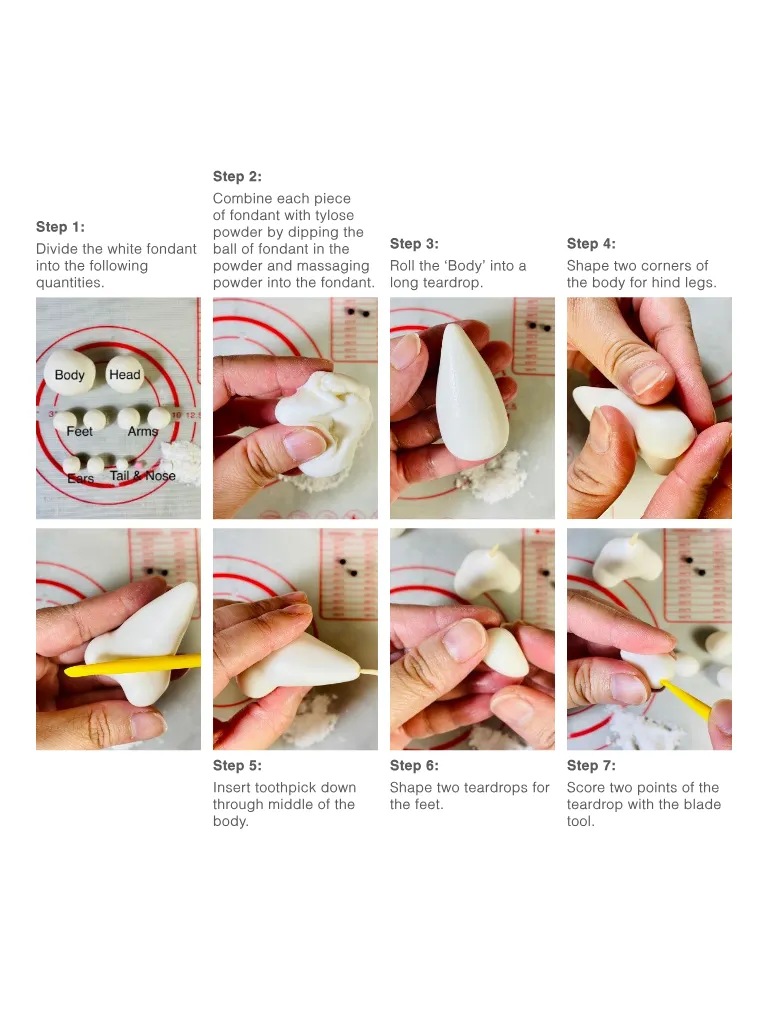 Step 1:
Divide the white fondant into the following quantities.

Step 2:
Combine each piece of fondant with tylose powder by dipping the ball of fondant in the powder and massaging powder into the fondant.

Step 3:
Roll the ‘Body’ into a long teardrop.

Step 4:
Shape two corners of the body for hind legs.

Body
Head
Feet
Arms
Ears
Tail & Nose

Step 5:
Insert toothpick down through middle of the body.

Step 6:
Shape two teardrops for the feet.

Step 7:
Score two points of the teardrop with the blade tool.