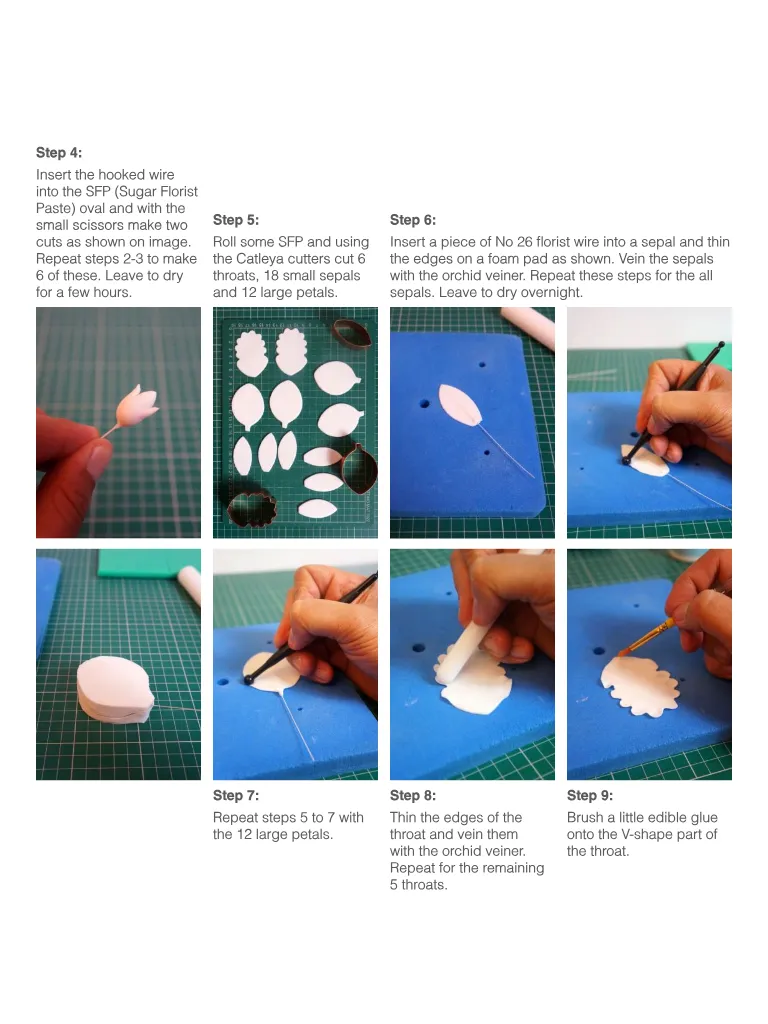 Step 4:

Insert the hooked wire into the SFP (Sugar Florist Paste) oval and with the small scissors make two cuts as shown on image. Repeat steps 2-3 to make 6 of these. Leave to dry for a few hours.

Step 5:

Roll some SFP and using the Catleya cutters cut 6 throats, 18 small sepals and 12 large petals.

Step 6:

Insert a piece of No 26 florist wire into a sepal and thin the edges on a foam pad as shown. Vein the sepals with the orchid veiner. Repeat these steps for the all sepals. Leave to dry overnight.

Step 7:

Repeat steps 5 to 7 with the 12 large petals.

Step 8:

Thin the edges of the throat and vein them with the orchid veiner. Repeat for the remaining 5 throats.

Step 9:

Brush a little edible glue onto the V-shape part of the throat.