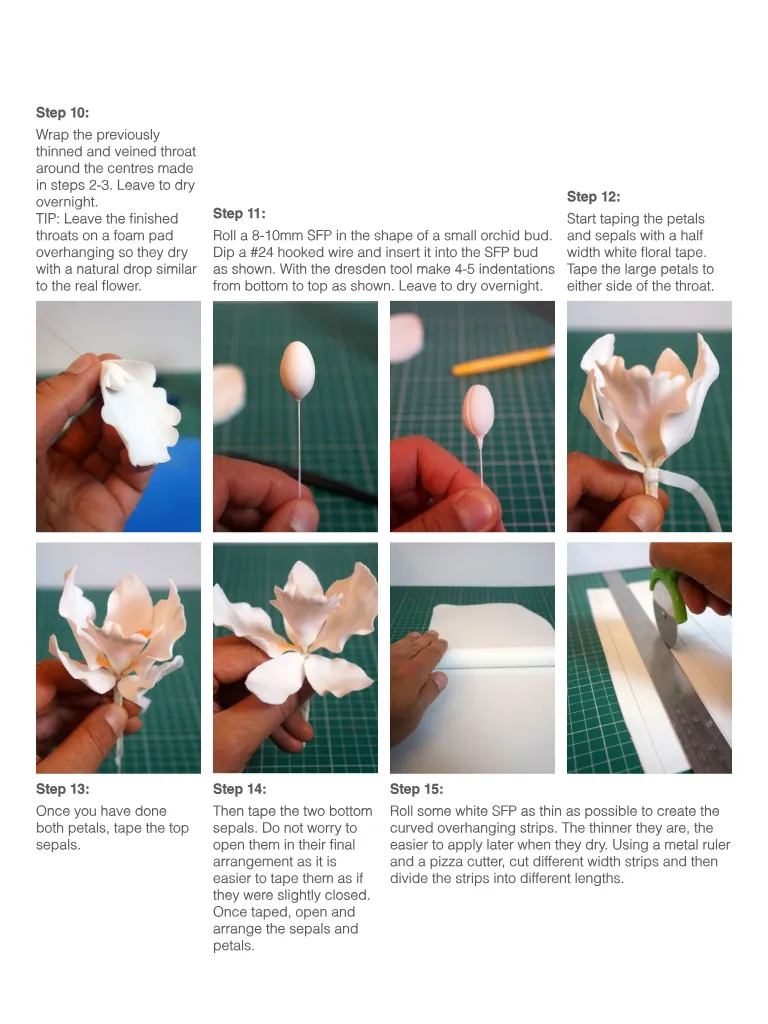 Step 10:

Wrap the previously thinned and veined throat around the centres made in steps 2-3. Leave to dry overnight.
TIP: Leave the finished throats on a foam pad overhanging so they dry with a natural drop similar to the real flower.

Step 11:

Roll a 8-10mm SFP in the shape of a small orchid bud. Dip a #24 hooked wire and insert it into the SFP bud as shown. With the dresden tool make 4-5 indentations from bottom to top as shown. Leave to dry overnight.

Step 12:

Start taping the petals and sepals with a half width white floral tape. Tape the large petals to either side of the throat.

Step 13:

Once you have done both petals, tape the top sepals.

Step 14:

Then tape the two bottom sepals. Do not worry to open them in their final arrangement as it is easier to tape them as if they were slightly closed. Once taped, open and arrange the sepals and petals.

Step 15:

Roll some white SFP as thin as possible to create the curved overhanging strips. The thinner they are, the easier to apply later when they dry. Using a metal ruler and a pizza cutter, cut different width strips and then divide the strips into different lengths.