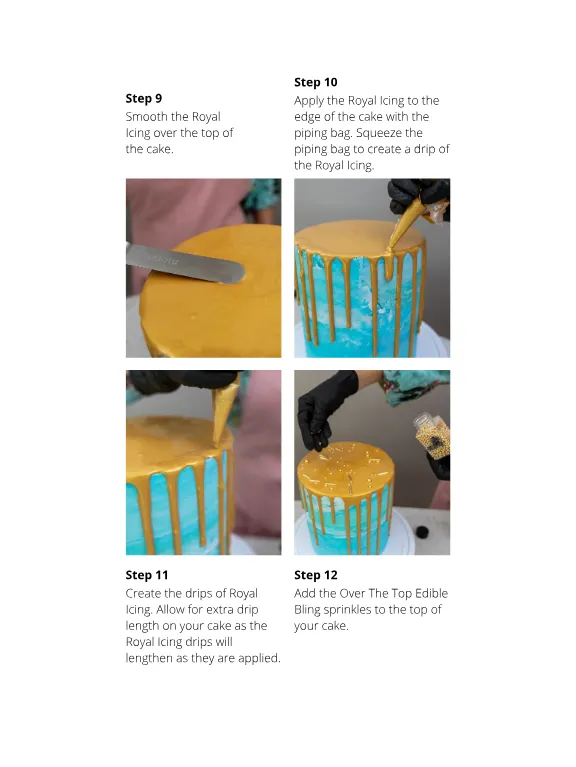 Step 9
Smooth the Royal Icing over the top of the cake.

Step 10
Apply the Royal Icing to the edge of the cake with the piping bag. Squeeze the piping bag to create a drip of the Royal Icing.

Step 11
Create the drips of Royal Icing. Allow for extra drip length on your cake as the Royal Icing drips will lengthen as they are applied.

Step 12
Add the Over The Top Edible Bling sprinkles to the top of your cake.