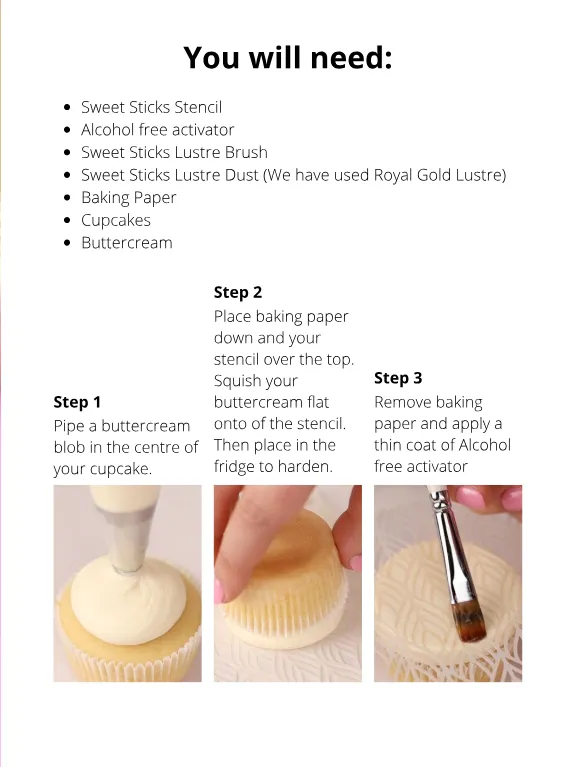 You will need:

- Sweet Sticks Stencil
- Alcohol free activator
- Sweet Sticks Lustre Brush
- Sweet Sticks Lustre Dust (We have used Royal Gold Lustre)
- Baking Paper
- Cupcakes
- Buttercream

Step 1
Pipe a buttercream blob in the centre of your cupcake.

Step 2
Place baking paper down and your stencil over the top. Squish your buttercream flat onto of the stencil. Then place in the fridge to harden.

Step 3
Remove baking paper and apply a thin coat of Alcohol free activator