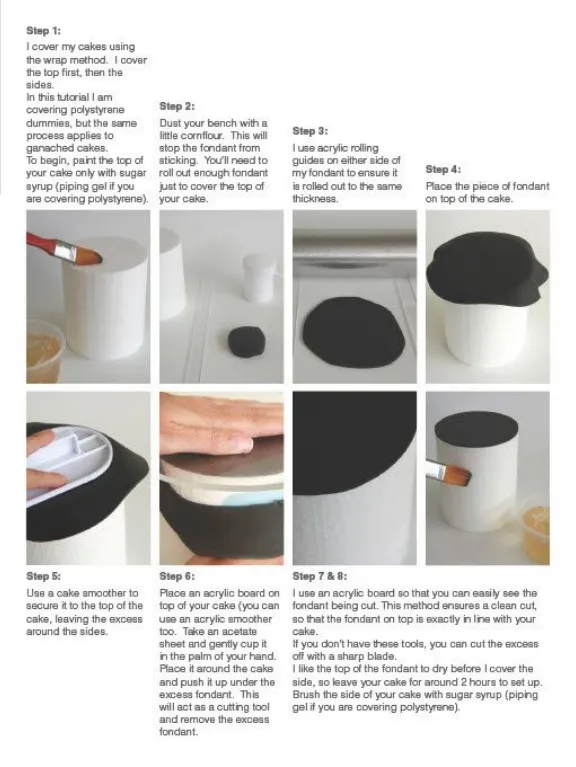 Step 1:
I cover my cakes using the wrap method. I cover the top first, then the sides.
In this tutorial I am covering polystyrene dummies, but the same process applies to ganached cakes.
To begin, paint the top of your cake only with sugar syrup (piping gel if you are covering polystyrene).

Step 2:
Dust your bench with a little cornflour. This will stop the fondant from sticking. You'll need to roll out enough fondant just to cover the top of your cake.

Step 3:
I use acrylic rolling guides on either side of my fondant to ensure it is rolled out to the same thickness.

Step 4:
Place the piece of fondant on top of the cake.

Step 5:
Use a cake smoother to secure it to the top of the cake, leaving the excess around the sides.

Step 6:
Place an acrylic board on top of your cake (you can use an acrylic smoother too. Take an acetate sheet and gently cup it in the palm of your hand. Place it around the cake and push it up under the excess fondant. This will act as a cutting tool and remove the excess fondant.

Step 7 & 8:
I use an acrylic board so that you can easily see the fondant being cut. This method ensures a clean cut, so that the fondant on top is exactly in line with your cake.
If you don't have these tools, you can cut the excess off with a sharp blade.
I like the top of the fondant to dry before I cover the side, so leave your cake for around 2 hours to set up. Brush the side of your cake with sugar syrup (piping gel if you are covering polystyrene).