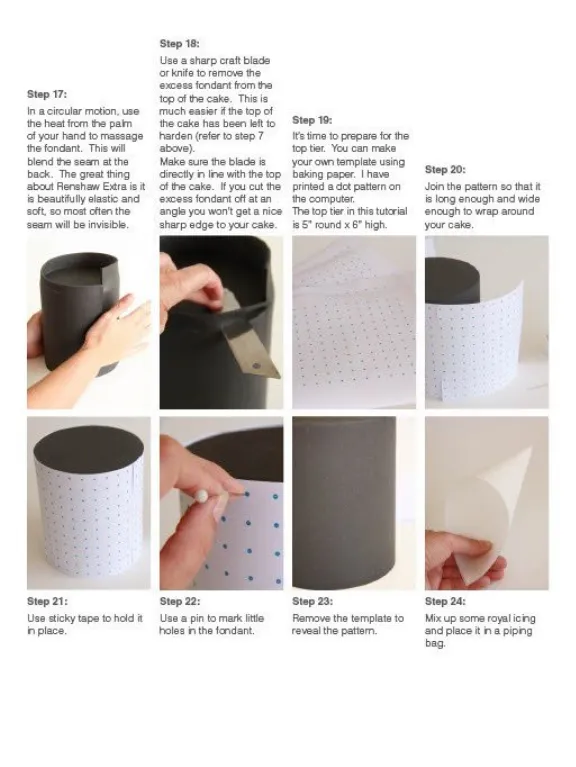 Step 17:
In a circular motion, use the heat from the palm of your hand to massage the fondant. This will blend the seam at the back. The great thing about Renshaw Extra is it is beautifully elastic and soft, so most often the seam will be invisible.

Step 18:
Use a sharp craft blade or knife to remove the excess fondant from the top of the cake. This is much easier if the top of the cake has been left to harden (refer to step 7 above).
Make sure the blade is directly in line with the top of the cake. If you cut the excess fondant off at an angle you won't get a nice sharp edge to your cake.

Step 19:
It's time to prepare for the top tier. You can make your own template using baking paper. I have printed a dot pattern on the computer.
The top tier in this tutorial is 5" round x 6" high.

Step 20:
Join the pattern so that it is long enough and wide enough to wrap around your cake.

Step 21:
Use sticky tape to hold it in place.

Step 22:
Use a pin to mark little holes in the fondant.

Step 23:
Remove the template to reveal the pattern.

Step 24:
Mix up some royal icing and place it in a piping bag.