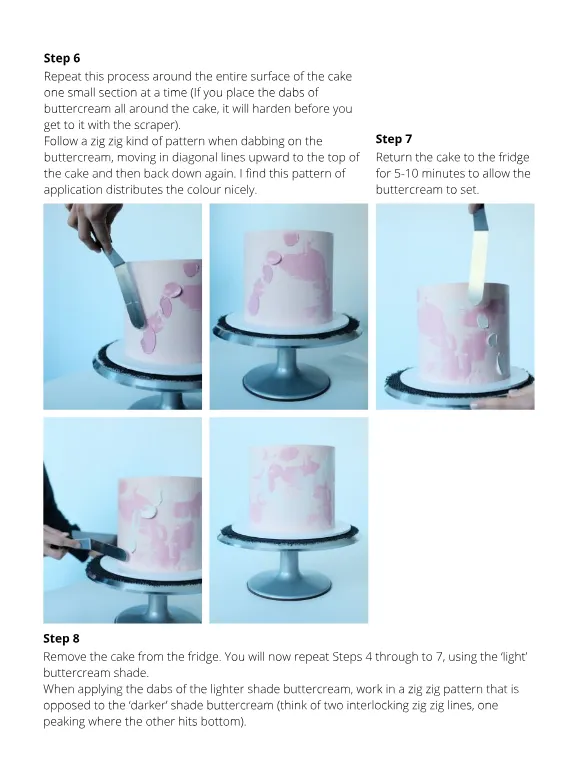 **Step 6**
Repeat this process around the entire surface of the cake one small section at a time (If you place the dabs of buttercream all around the cake, it will harden before you get to it with the scraper).
Follow a zig zig kind of pattern when dabbing on the buttercream, moving in diagonal lines upward to the top of the cake and then back down again. I find this pattern of application distributes the colour nicely.

**Step 7**
Return the cake to the fridge for 5-10 minutes to allow the buttercream to set.

**Step 8**
Remove the cake from the fridge. You will now repeat Steps 4 through to 7, using the 'light' buttercream shade.
When applying the dabs of the lighter shade buttercream, work in a zig zig pattern that is opposed to the 'darker' shade buttercream (think of two interlocking zig zig lines, one peaking where the other hits bottom).