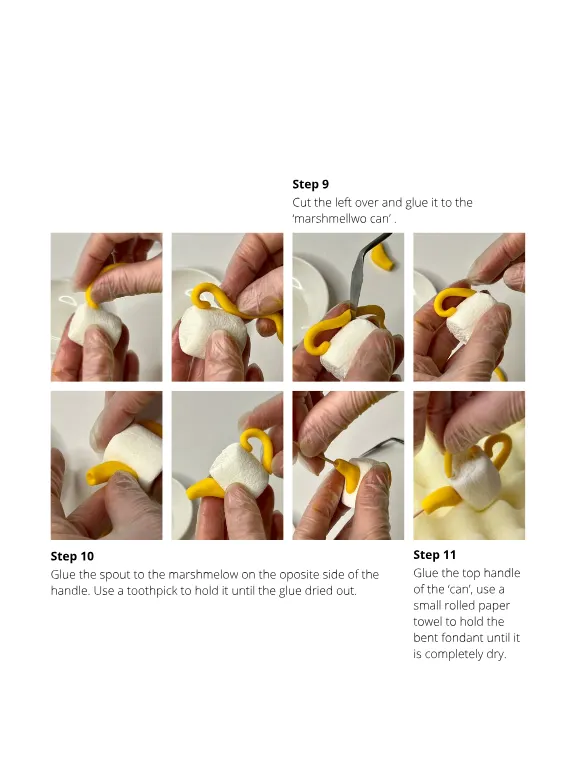 **Step 9**
Cut the left over and glue it to the 'marshmellwo can' .

**Step 10**
Glue the spout to the marshmelow on the oposite side of the handle. Use a toothpick to hold it until the glue dried out.

**Step 11**
Glue the top handle of the 'can', use a small rolled paper towel to hold the bent fondant until it is completely dry.