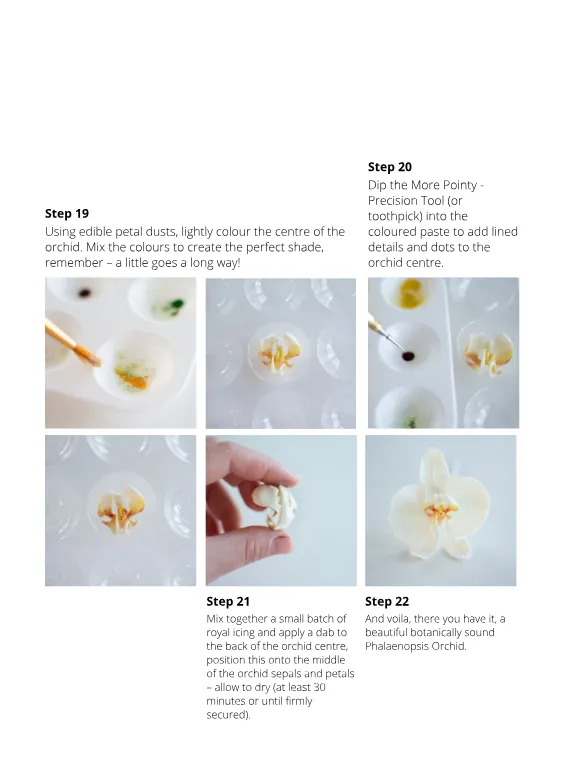 Step 19

Using edible petal dusts, lightly colour the centre of the orchid. Mix the colours to create the perfect shade, remember – a little goes a long way!

Step 20

Dip the More Pointy - Precision Tool (or toothpick) into the coloured paste to add lined details and dots to the orchid centre.

Step 21

Mix together a small batch of royal icing and apply a dab to the back of the orchid centre, position this onto the middle of the orchid sepals and petals – allow to dry (at least 30 minutes or until firmly secured).

Step 22

And voila, there you have it, a beautiful botanically sound Phalaenopsis Orchid.