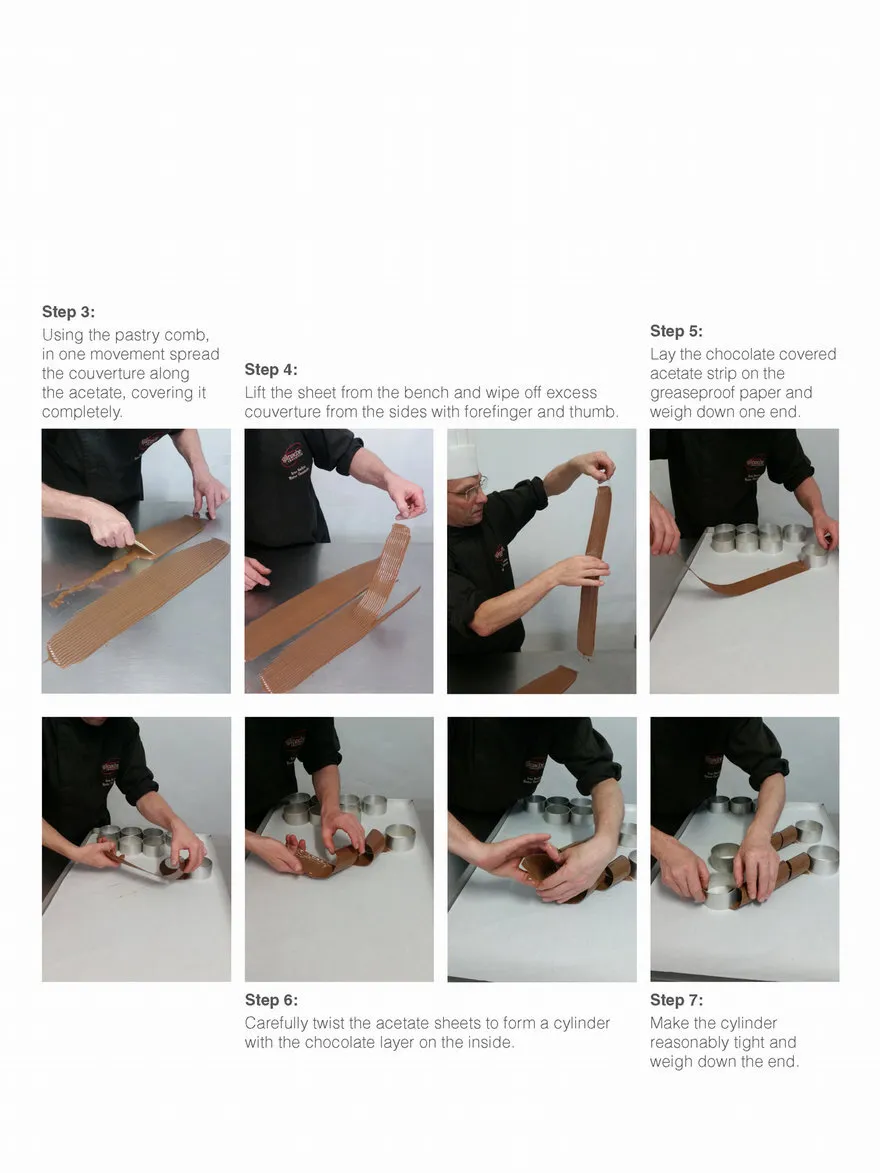 Step 3:
Using the pastry comb, in one movement spread the couverture along the acetate, covering it completely.

Step 4:
Lift the sheet from the bench and wipe off excess couverture from the sides with forefinger and thumb.

Step 5:
Lay the chocolate covered acetate strip on the greaseproof paper and weigh down one end.

Step 6:
Carefully twist the acetate sheets to form a cylinder with the chocolate layer on the inside.

Step 7:
Make the cylinder reasonably tight and weigh down the end.