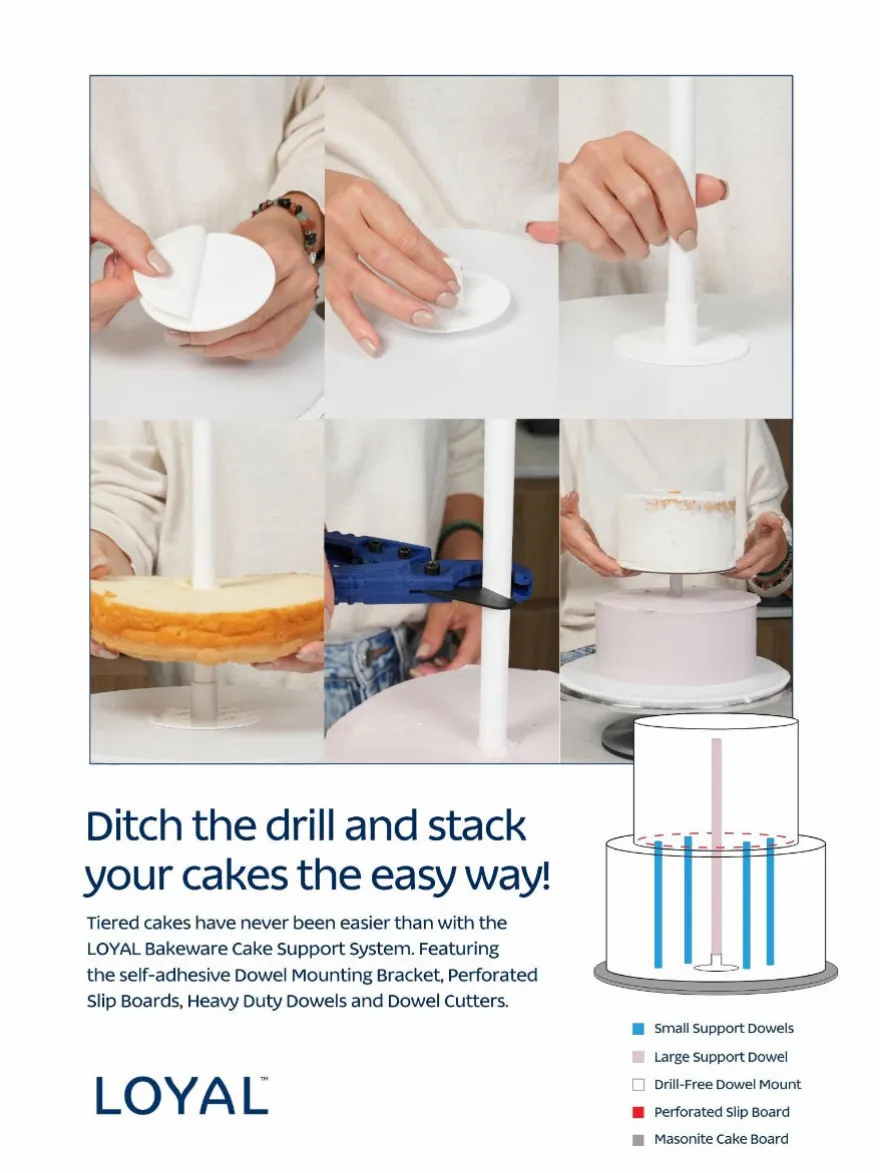 Ditch the drill and stack your cakes the easy way!

Tiered cakes have never been easier than with the LOYAL Bakeware Cake Support System. Featuring the self-adhesive Dowel Mounting Bracket, Perforated Slip Boards, Heavy Duty Dowels and Dowel Cutters.

LOYAL™

Small Support Dowels
Large Support Dowel
Drill-Free Dowel Mount
Perforated Slip Board
Masonite Cake Board