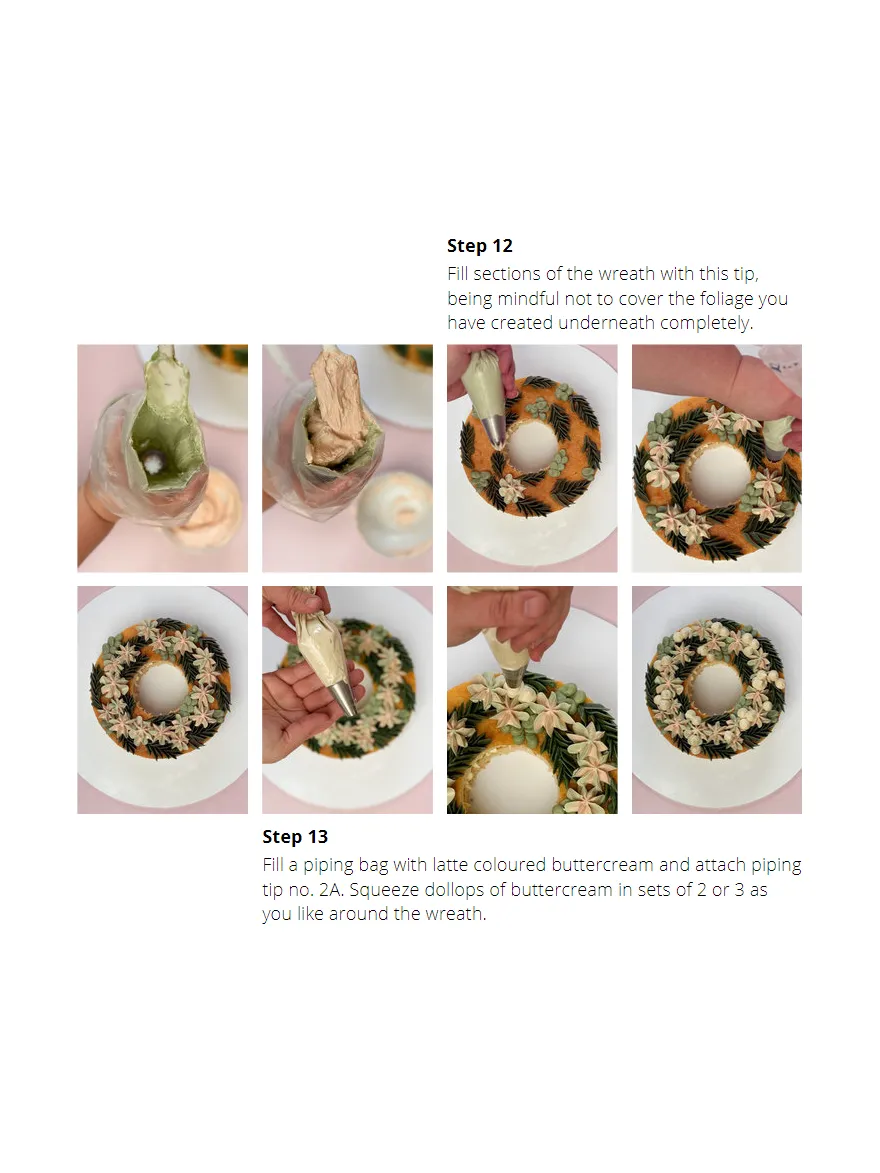 **Step 12**
Fill sections of the wreath with this tip, being mindful not to cover the foliage you have created underneath completely.

**Step 13**
Fill a piping bag with latte coloured buttercream and attach piping tip no. 2A. Squeeze dollops of buttercream in sets of 2 or 3 as you like around the wreath.