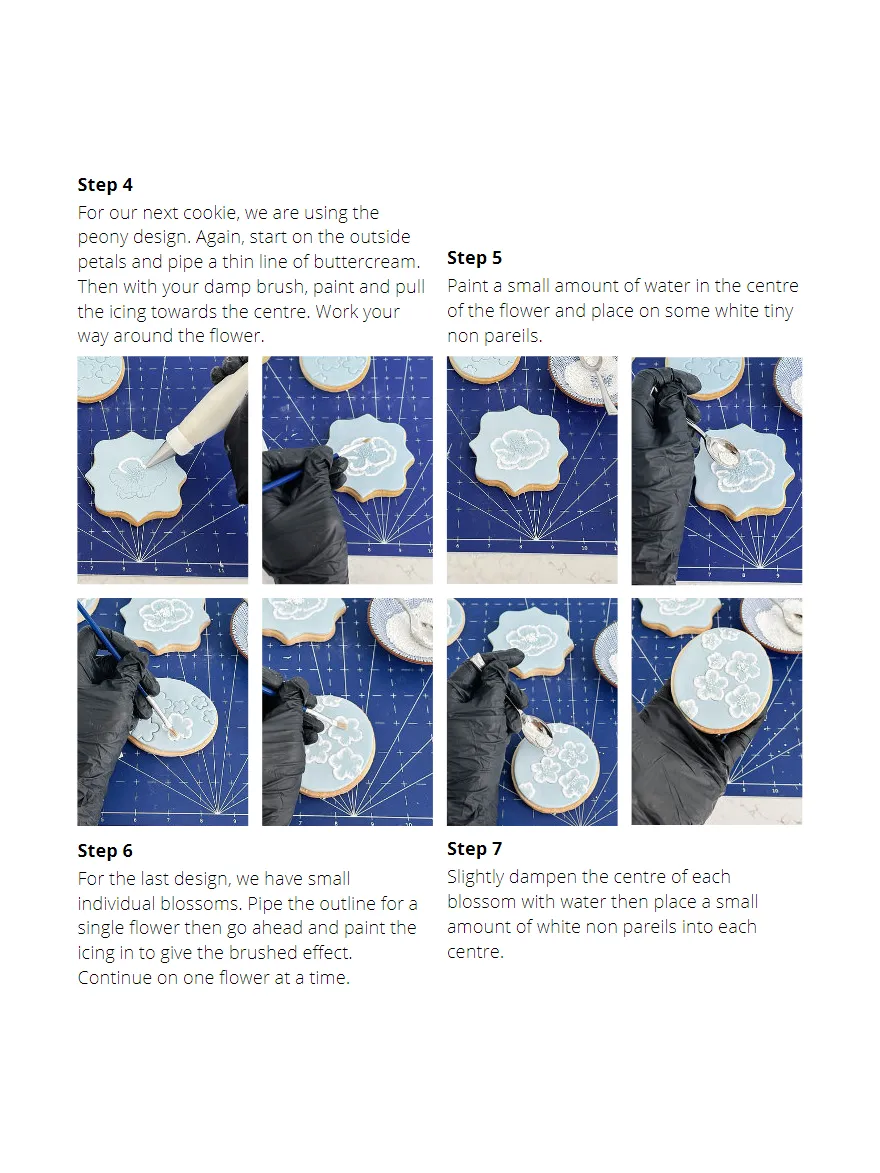 **Step 4**
For our next cookie, we are using the peony design. Again, start on the outside petals and pipe a thin line of buttercream. Then with your damp brush, paint and pull the icing towards the centre. Work your way around the flower.

**Step 5**
Paint a small amount of water in the centre of the flower and place on some white tiny non pareils.

**Step 6**
For the last design, we have small individual blossoms. Pipe the outline for a single flower then go ahead and paint the icing in to give the brushed effect. Continue on one flower at a time.

**Step 7**
Slightly dampen the centre of each blossom with water then place a small amount of white non pareils into each centre.