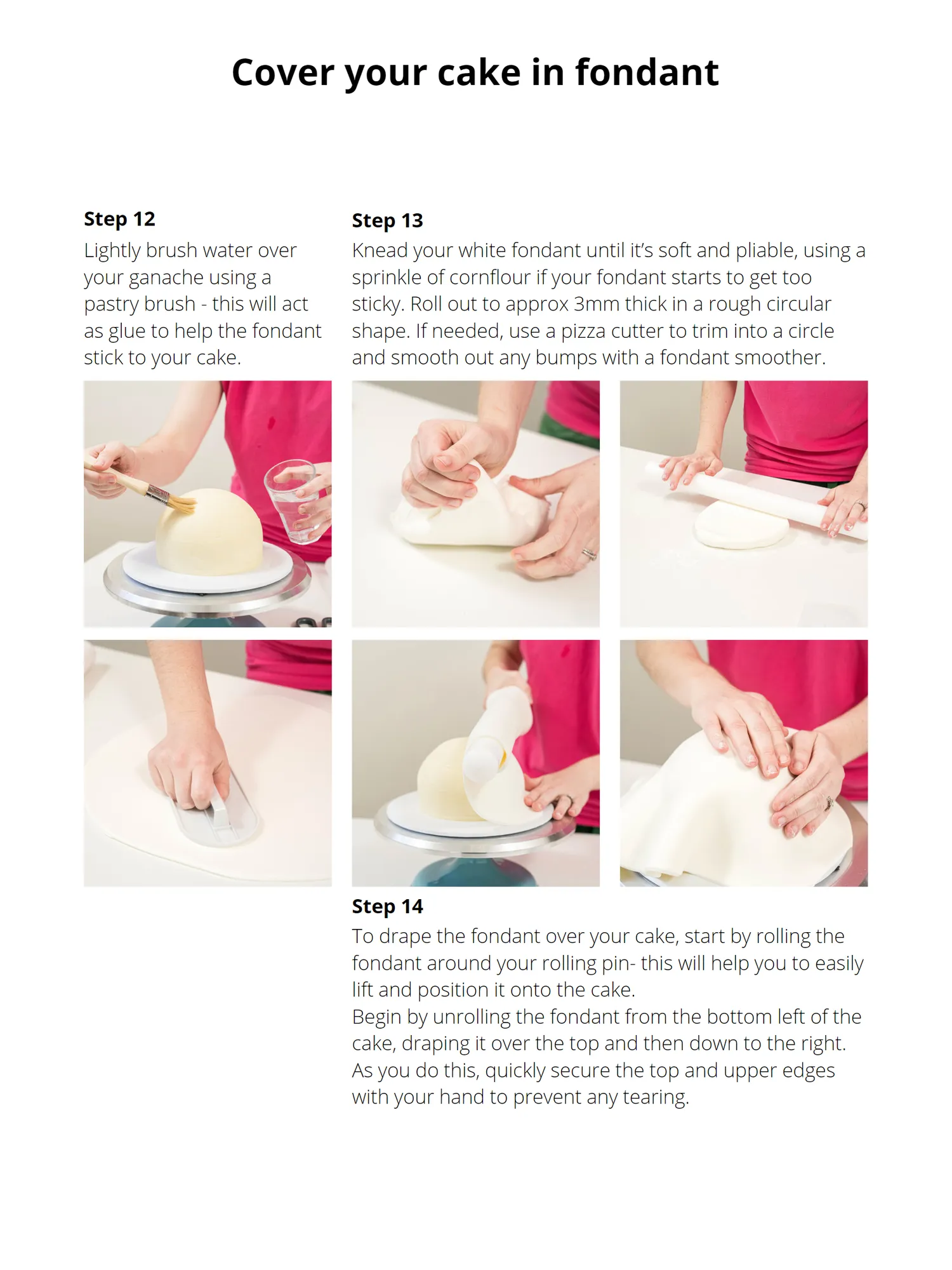 Cover your cake in fondant

Step 12
Lightly brush water over your ganache using a pastry brush - this will act as glue to help the fondant stick to your cake.

Step 13
Knead your white fondant until it's soft and pliable, using a sprinkle of cornflour if your fondant starts to get too sticky. Roll out to approx 3mm thick in a rough circular shape. If needed, use a pizza cutter to trim into a circle and smooth out any bumps with a fondant smoother.

Step 14
To drape the fondant over your cake, start by rolling the fondant around your rolling pin- this will help you to easily lift and position it onto the cake.
Begin by unrolling the fondant from the bottom left of the cake, draping it over the top and then down to the right. As you do this, quickly secure the top and upper edges with your hand to prevent any tearing.