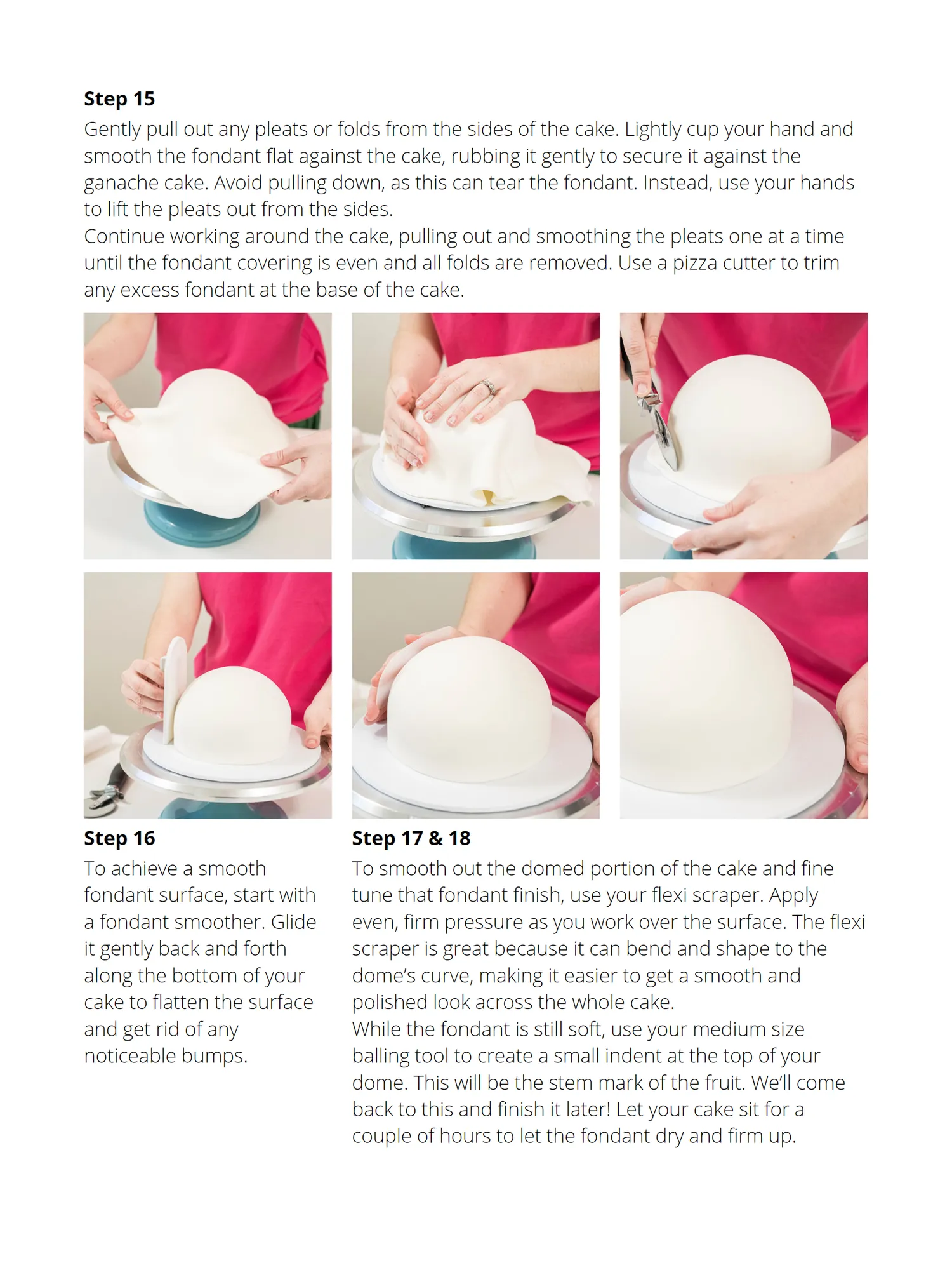 **Step 15**

Gently pull out any pleats or folds from the sides of the cake. Lightly cup your hand and smooth the fondant flat against the cake, rubbing it gently to secure it against the ganache cake. Avoid pulling down, as this can tear the fondant. Instead, use your hands to lift the pleats out from the sides.
Continue working around the cake, pulling out and smoothing the pleats one at a time until the fondant covering is even and all folds are removed. Use a pizza cutter to trim any excess fondant at the base of the cake.

**Step 16**

To achieve a smooth fondant surface, start with a fondant smoother. Glide it gently back and forth along the bottom of your cake to flatten the surface and get rid of any noticeable bumps.

**Step 17 & 18**

To smooth out the domed portion of the cake and fine tune that fondant finish, use your flexi scraper. Apply even, firm pressure as you work over the surface. The flexi scraper is great because it can bend and shape to the dome's curve, making it easier to get a smooth and polished look across the whole cake.
While the fondant is still soft, use your medium size balling tool to create a small indent at the top of your dome. This will be the stem mark of the fruit. We'll come back to this and finish it later! Let your cake sit for a couple of hours to let the fondant dry and firm up.