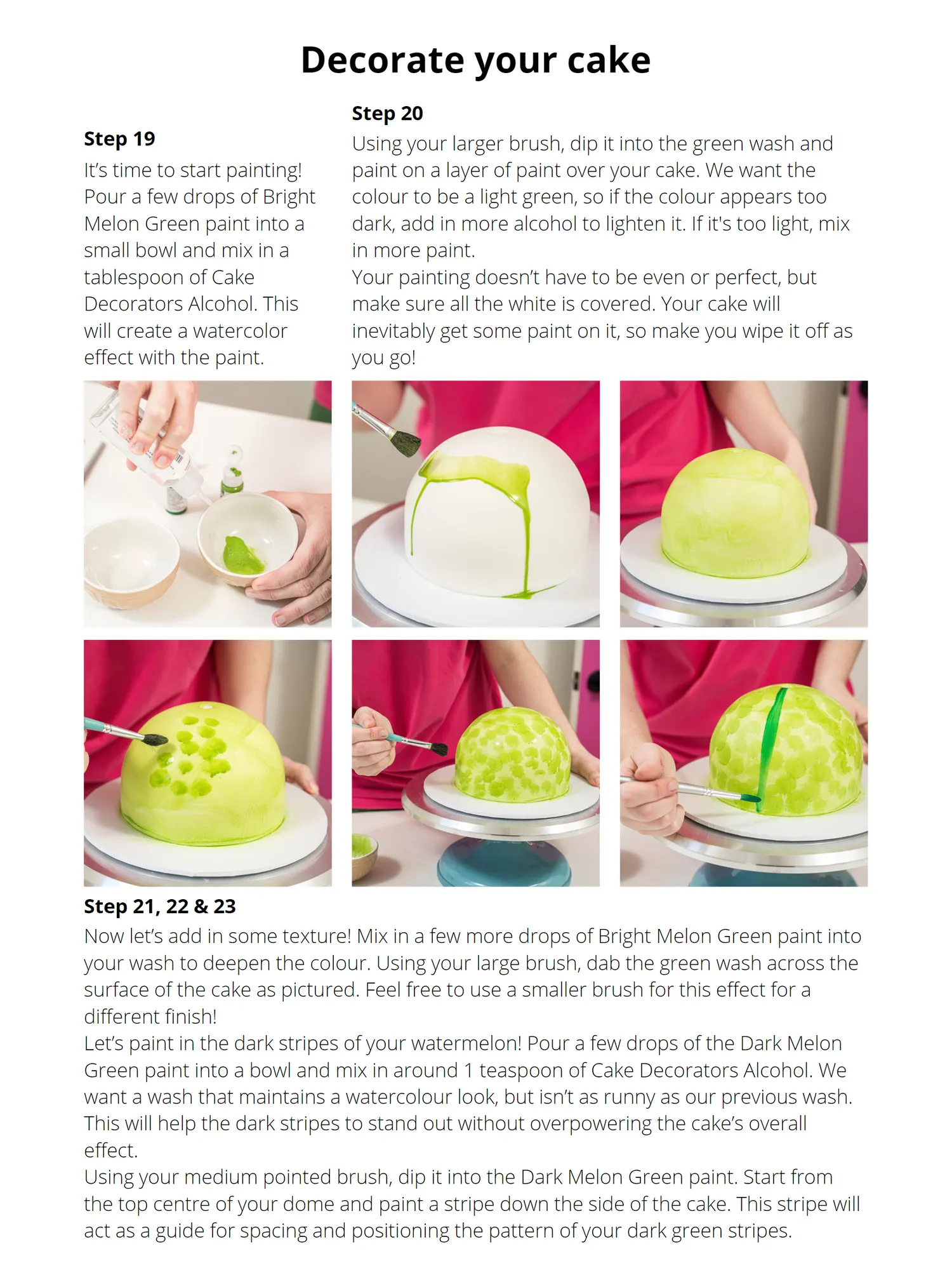 Decorate your cake

Step 19

It's time to start painting! Pour a few drops of Bright Melon Green paint into a small bowl and mix in a tablespoon of Cake Decorators Alcohol. This will create a watercolor effect with the paint.

Step 20

Using your larger brush, dip it into the green wash and paint on a layer of paint over your cake. We want the colour to be a light green, so if the colour appears too dark, add in more alcohol to lighten it. If it's too light, mix in more paint.
Your painting doesn't have to be even or perfect, but make sure all the white is covered. Your cake will inevitably get some paint on it, so make you wipe it off as you go!

Step 21, 22 & 23

Now let's add in some texture! Mix in a few more drops of Bright Melon Green paint into your wash to deepen the colour. Using your large brush, dab the green wash across the surface of the cake as pictured. Feel free to use a smaller brush for this effect for a different finish!
Let's paint in the dark stripes of your watermelon! Pour a few drops of the Dark Melon Green paint into a bowl and mix in around 1 teaspoon of Cake Decorators Alcohol. We want a wash that maintains a watercolour look, but isn't as runny as our previous wash. This will help the dark stripes to stand out without overpowering the cake's overall effect.
Using your medium pointed brush, dip it into the Dark Melon Green paint. Start from the top centre of your dome and paint a stripe down the side of the cake. This stripe will act as a guide for spacing and positioning the pattern of your dark green stripes.