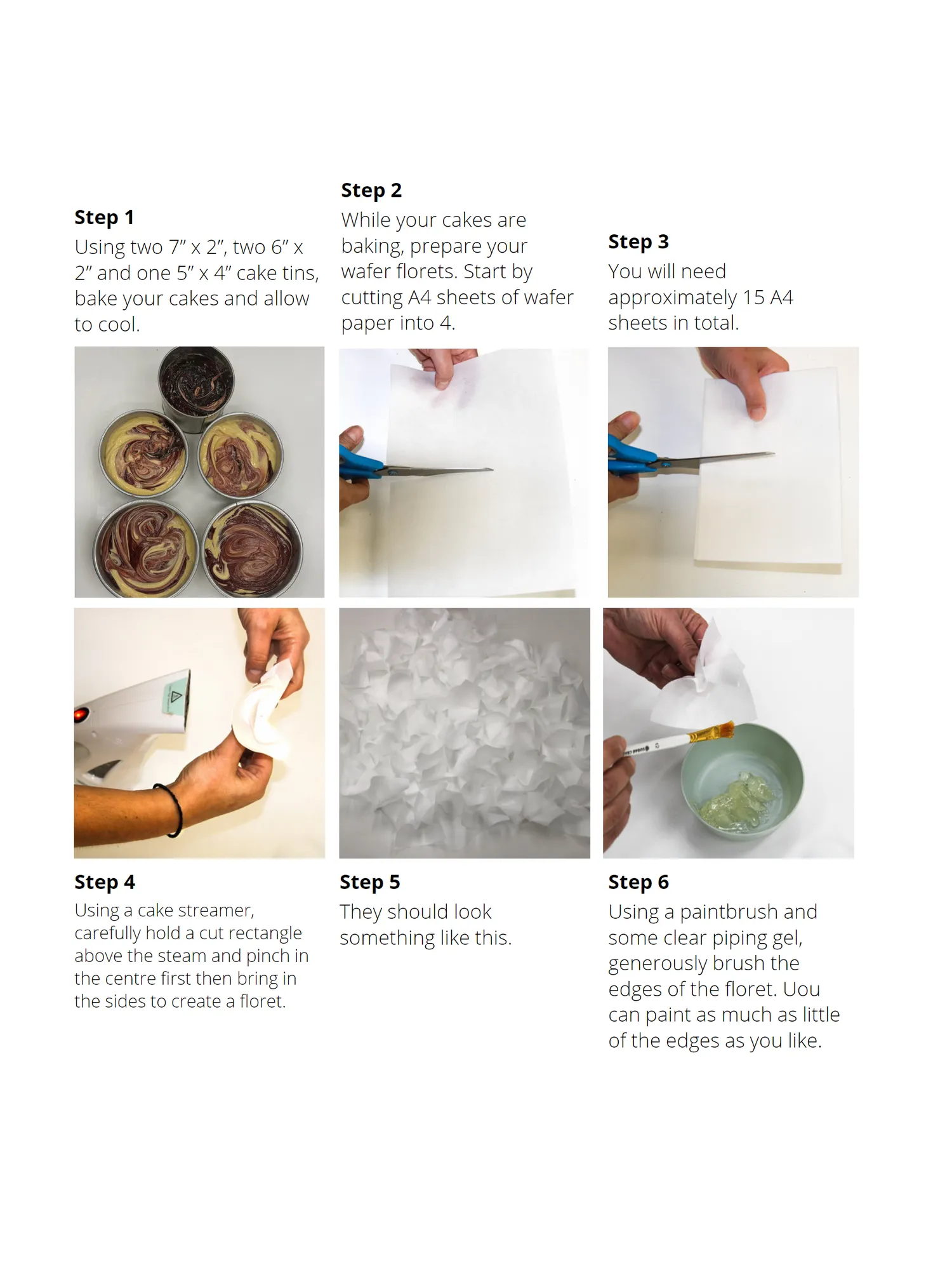 **Step 1**
Using two 7″ x 2″, two 6″ x 2″ and one 5″ x 4″ cake tins, bake your cakes and allow to cool.

**Step 2**
While your cakes are baking, prepare your wafer florets. Start by cutting A4 sheets of wafer paper into 4.

**Step 3**
You will need approximately 15 A4 sheets in total.

**Step 4**
Using a cake streamer, carefully hold a cut rectangle above the steam and pinch in the centre first then bring in the sides to create a floret.

**Step 5**
They should look something like this.

**Step 6**
Using a paintbrush and some clear piping gel, generously brush the edges of the floret. Uou can paint as much as little of the edges as you like.