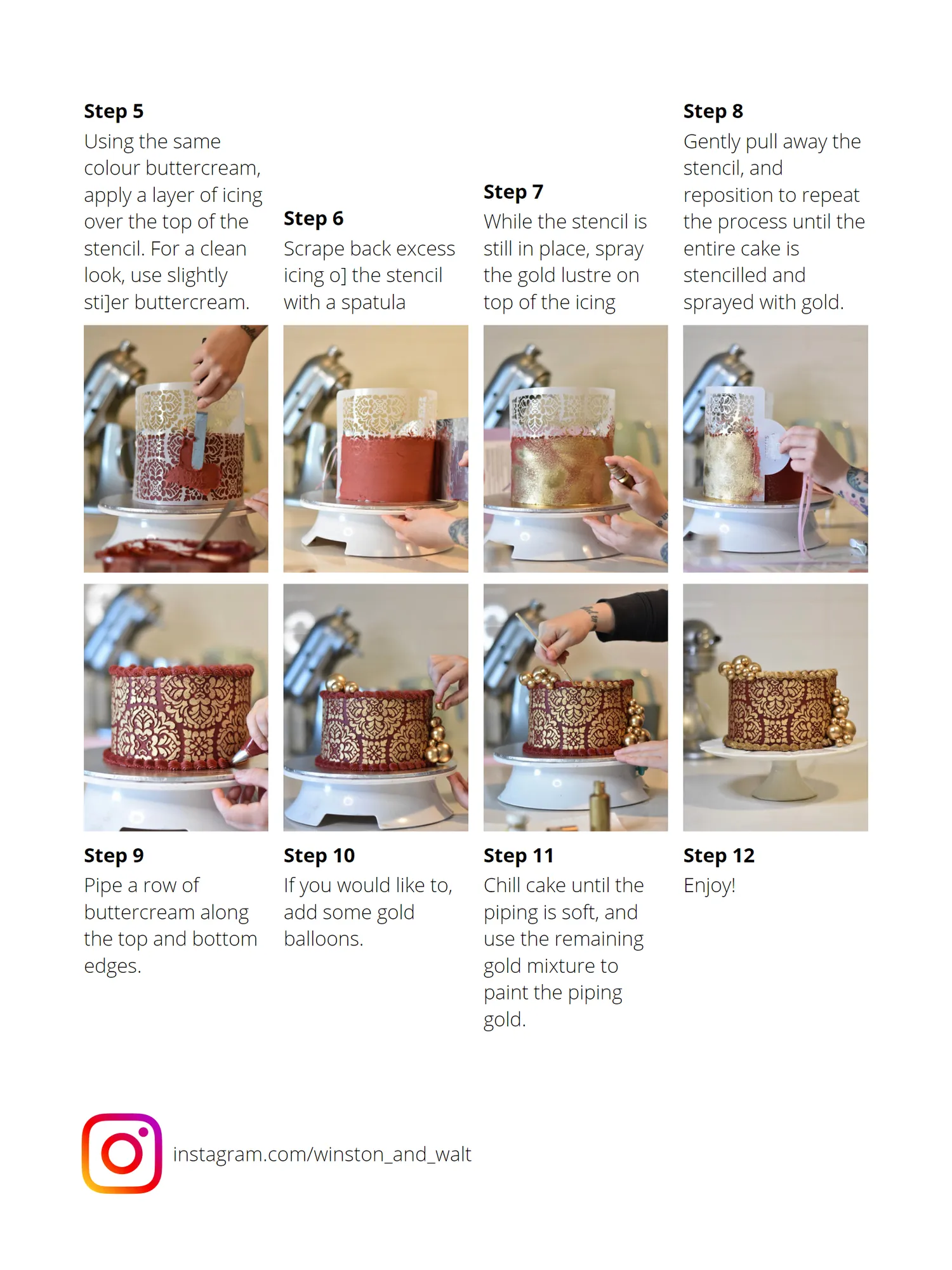 Step 5
Using the same colour buttercream, apply a layer of icing over the top of the stencil. For a clean look, use slightly sti]er buttercream.

Step 6
Scrape back excess icing o] the stencil with a spatula

Step 7
While the stencil is still in place, spray the gold lustre on top of the icing

Step 8
Gently pull away the stencil, and reposition to repeat the process until the entire cake is stencilled and sprayed with gold.

Step 9
Pipe a row of buttercream along the top and bottom edges.

Step 10
If you would like to, add some gold balloons.

Step 11
Chill cake until the piping is soft, and use the remaining gold mixture to paint the piping gold.

Step 12
Enjoy!

instagram.com/winston_and_walt