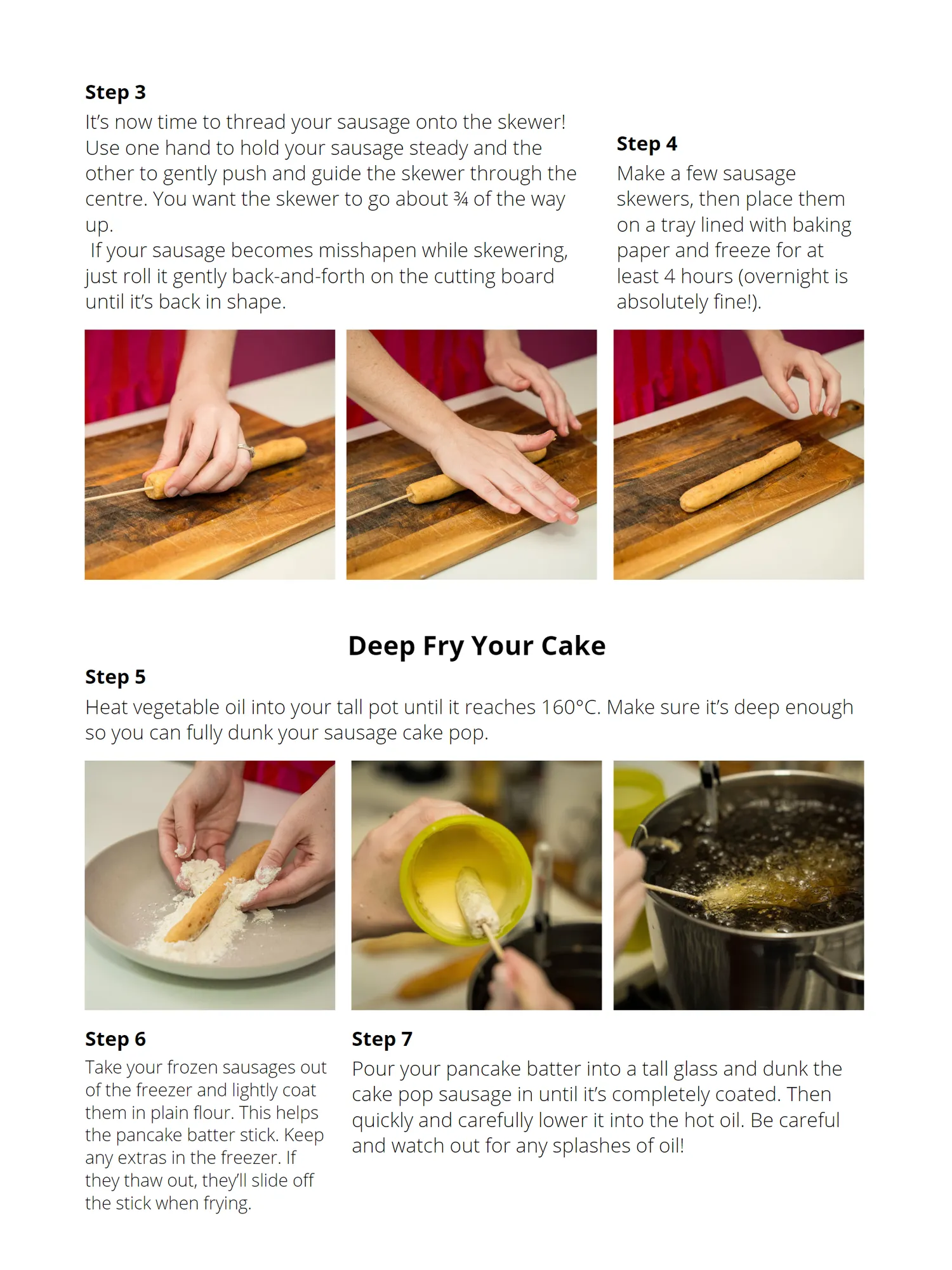 **Step 3**
It's now time to thread your sausage onto the skewer! Use one hand to hold your sausage steady and the other to gently push and guide the skewer through the centre. You want the skewer to go about ¾ of the way up.
If your sausage becomes misshapen while skewering, just roll it gently back-and-forth on the cutting board until it's back in shape.

**Step 4**
Make a few sausage skewers, then place them on a tray lined with baking paper and freeze for at least 4 hours (overnight is absolutely fine!).

**Deep Fry Your Cake**

**Step 5**
Heat vegetable oil into your tall pot until it reaches 160°C. Make sure it's deep enough so you can fully dunk your sausage cake pop.

**Step 6**
Take your frozen sausages out of the freezer and lightly coat them in plain flour. This helps the pancake batter stick. Keep any extras in the freezer. If they thaw out, they'll slide off the stick when frying.

**Step 7**
Pour your pancake batter into a tall glass and dunk the cake pop sausage in until it's completely coated. Then quickly and carefully lower it into the hot oil. Be careful and watch out for any splashes of oil!