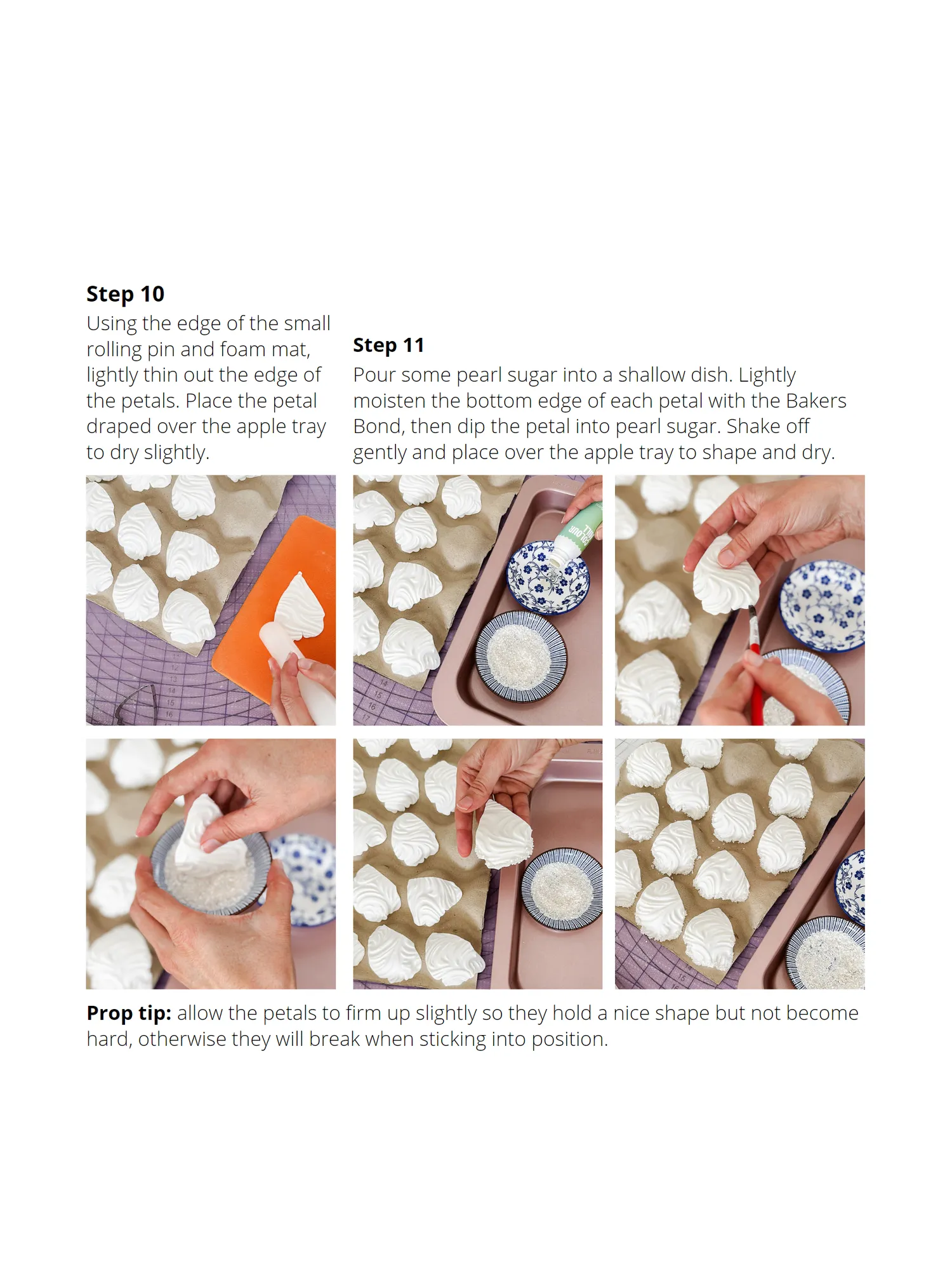 **Step 10**
Using the edge of the small rolling pin and foam mat, lightly thin out the edge of the petals. Place the petal draped over the apple tray to dry slightly.

**Step 11**
Pour some pearl sugar into a shallow dish. Lightly moisten the bottom edge of each petal with the Bakers Bond, then dip the petal into pearl sugar. Shake off gently and place over the apple tray to shape and dry.

**Prop tip:** allow the petals to firm up slightly so they hold a nice shape but not become hard, otherwise they will break when sticking into position.